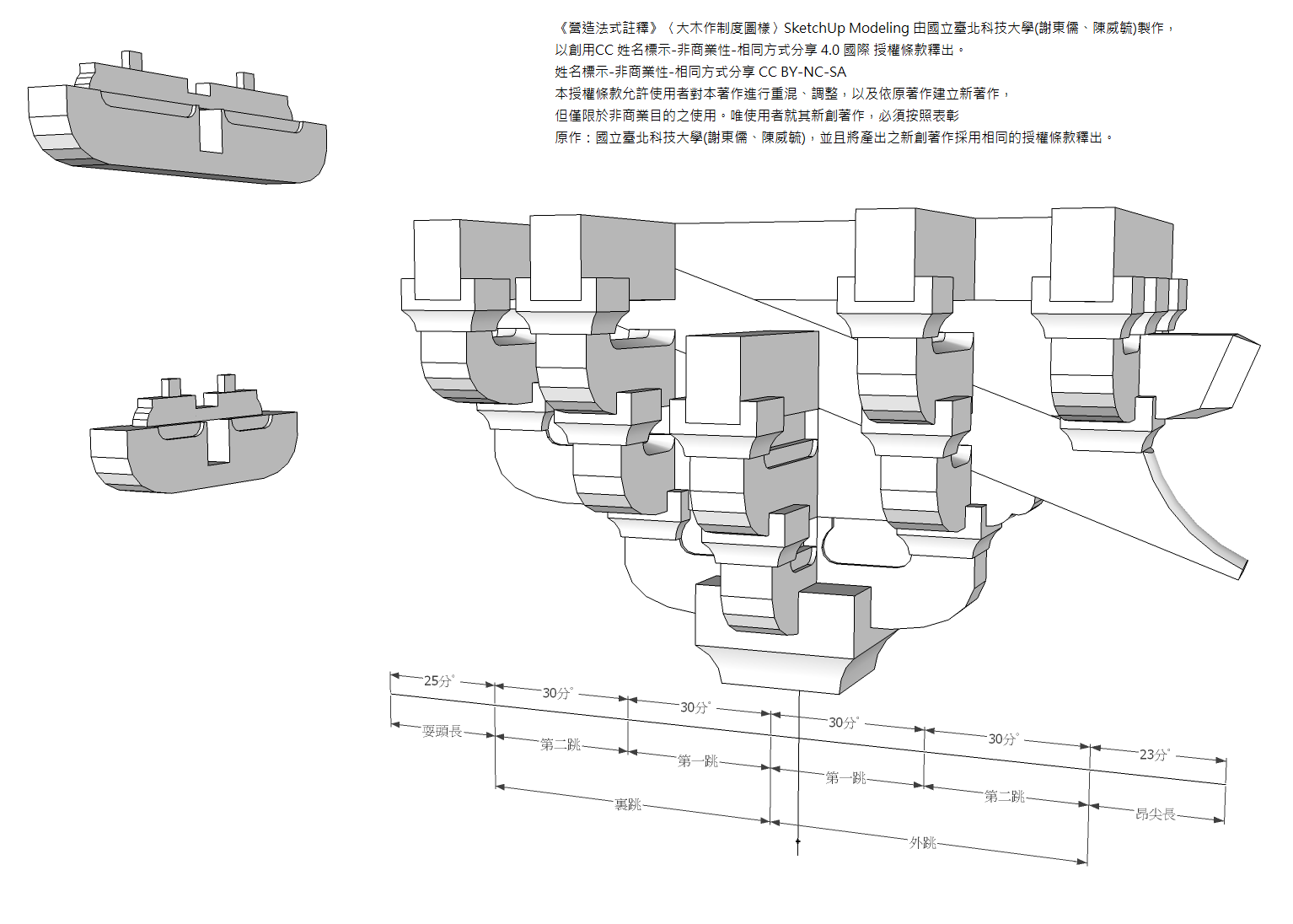 《營造法式註釋》〈大木作制度圖樣〉SketchUp Modeling 由國立臺北科技大學(謝東儒、陳威毓)製作，
以創用CC 姓名標示-非商業性-相同方式分享 4.0 國際 授權條款釋出。
姓名標示-非商業性-相同方式分享 CC BY-NC-SA
本授權條款允許使用者對本著作進行重混、調整，以及依原著作建立新著作，
但僅限於非商業目的之使用。唯使用者就其新創著作，必須按照表彰
原作：國立臺北科技大學(謝東儒、陳威毓)，並且將產出之新創著作採用相同的授權條款釋出。

25分°
30分°
30分°
30分°
30分°
23分°
耍頭長
第二跳
第一跳
第一跳
第二跳
昂尖長
裏跳
外跳