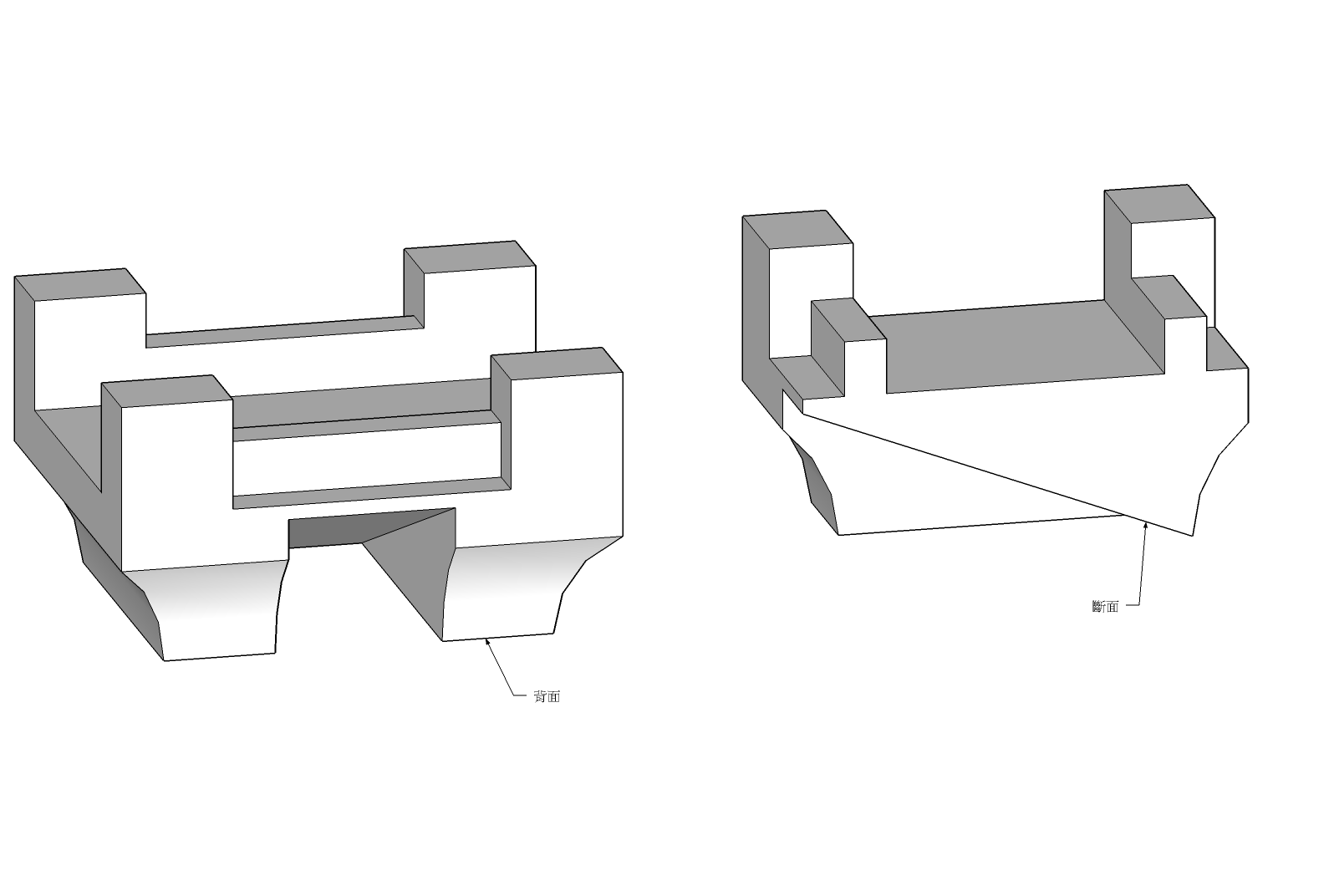 背面

斷面