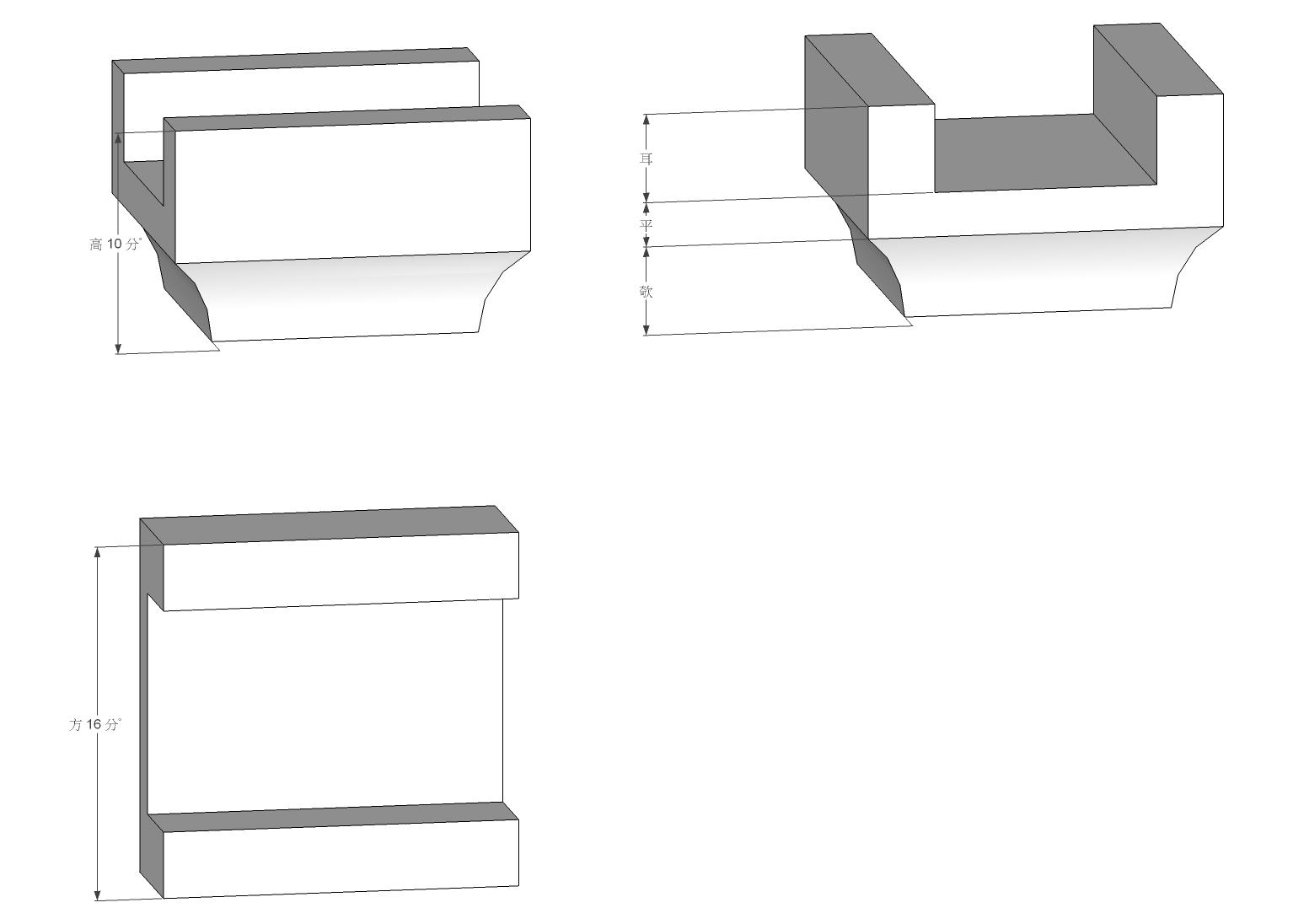 高 10 分°

耳

平

欹

方 16 分°