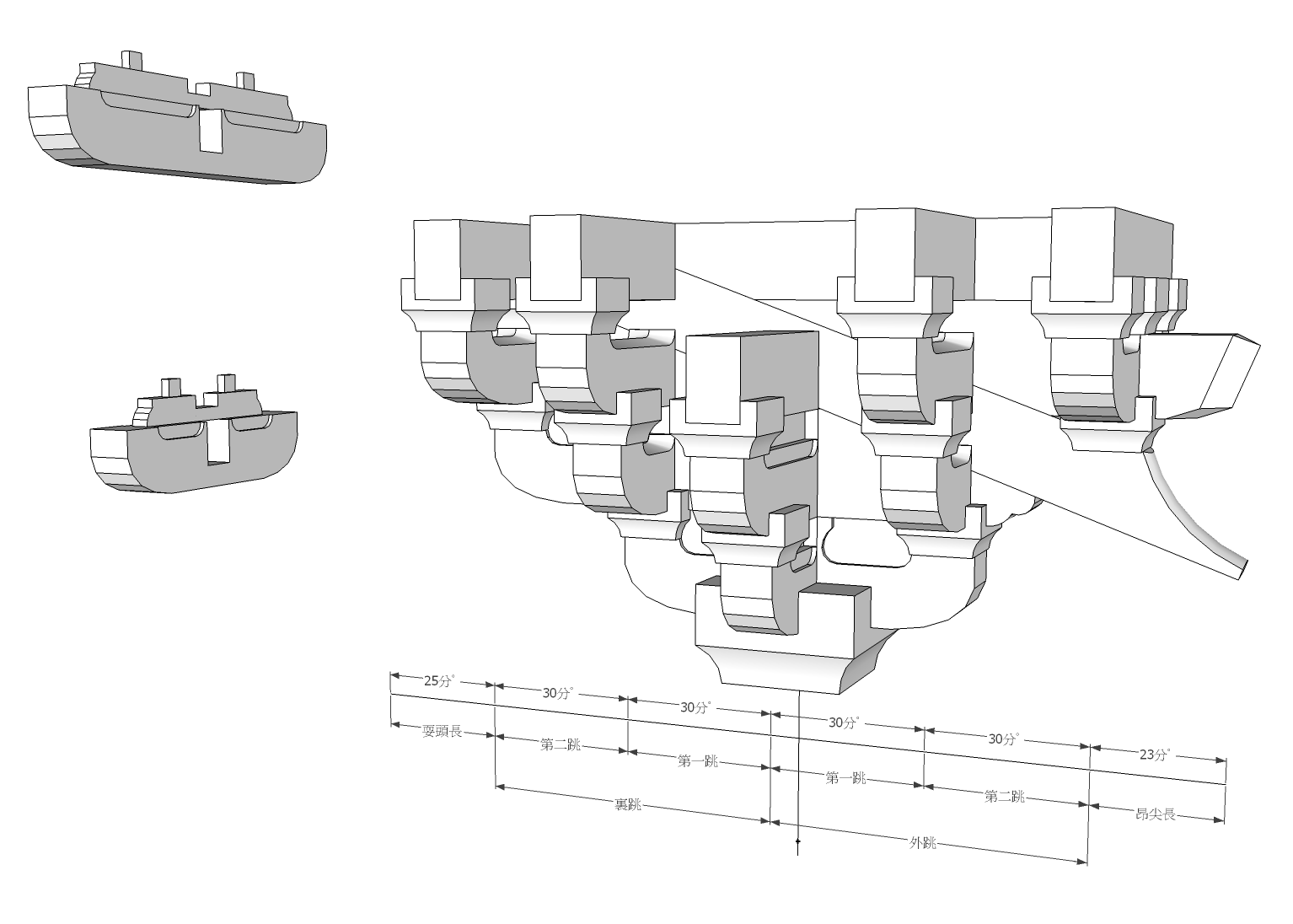 25分°
30分°
30分°
30分°
30分°
23分°
耍頭長
第二跳
第一跳
第一跳
第二跳
昂尖長
裏跳
外跳